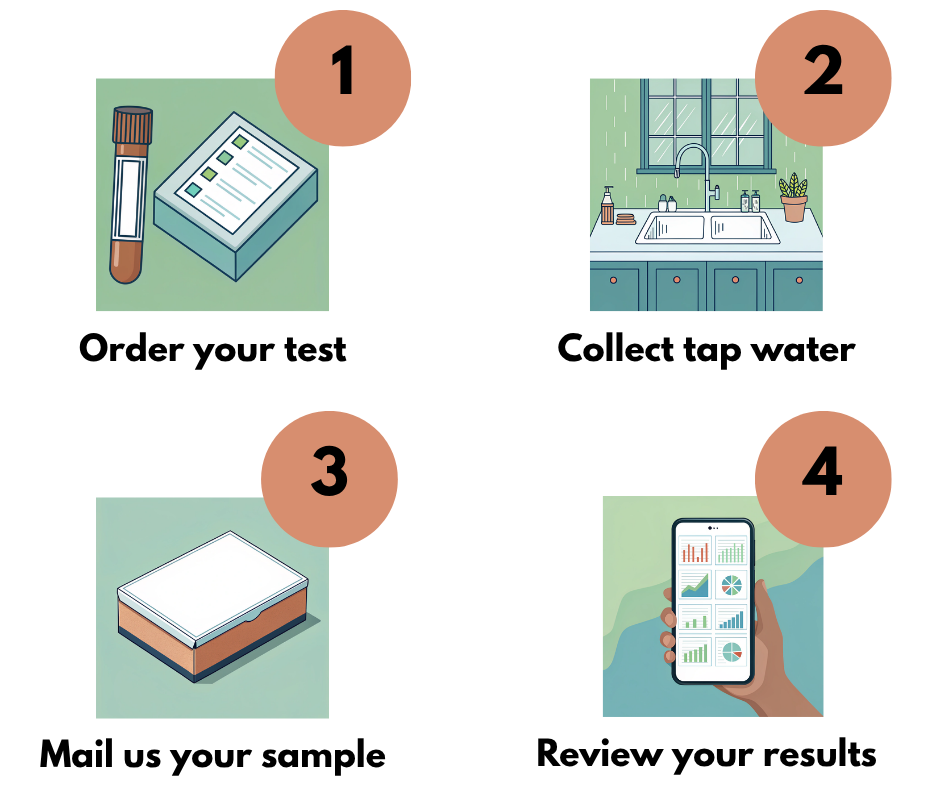 1

Order your test

2

Collect tap water

3

Mail us your sample

4

Review your results